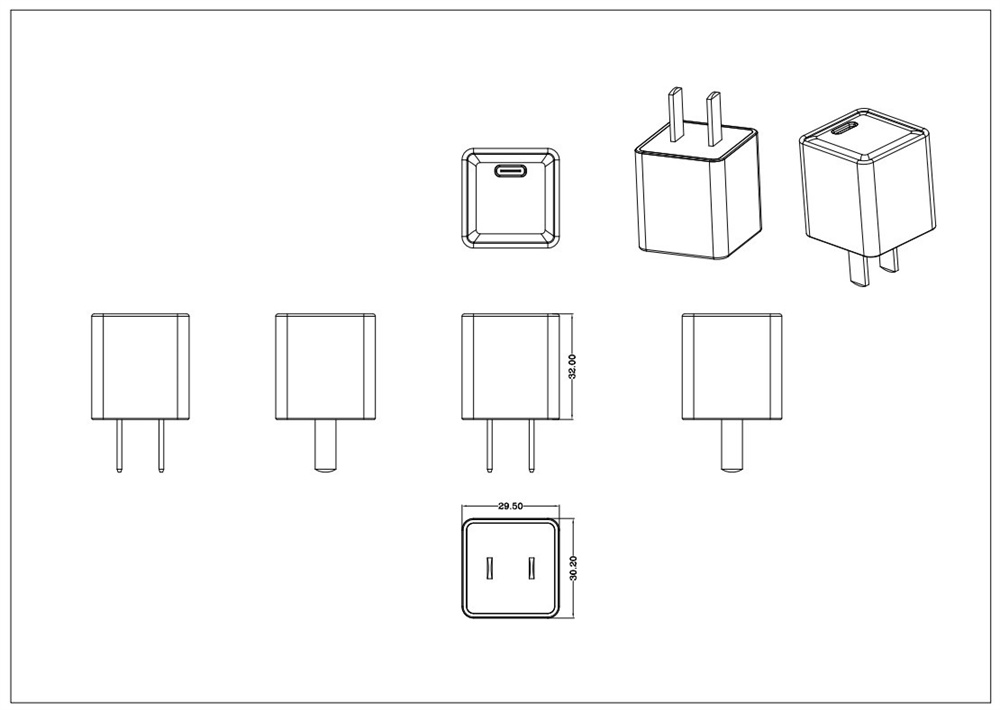 32.00

29.50

30.20